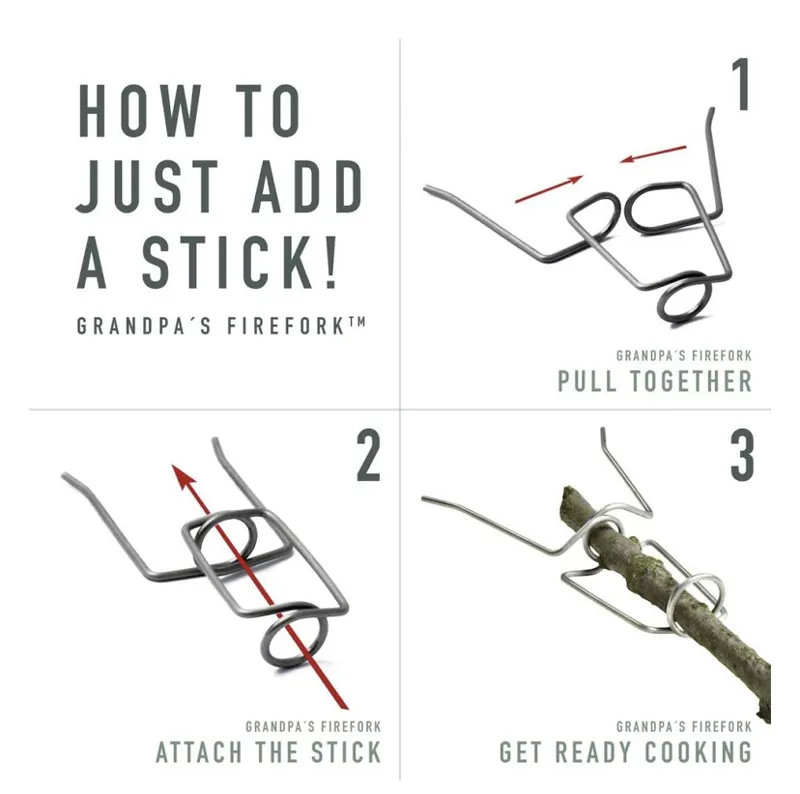 HOW TO JUST ADD A STICK!

GRANDPA´S FIREFORK™

1

GRANDPA´S FIREFORK
PULL TOGETHER

2

GRANDPA´S FIREFORK
ATTACH THE STICK

3

GRANDPA´S FIREFORK
GET READY COOKING