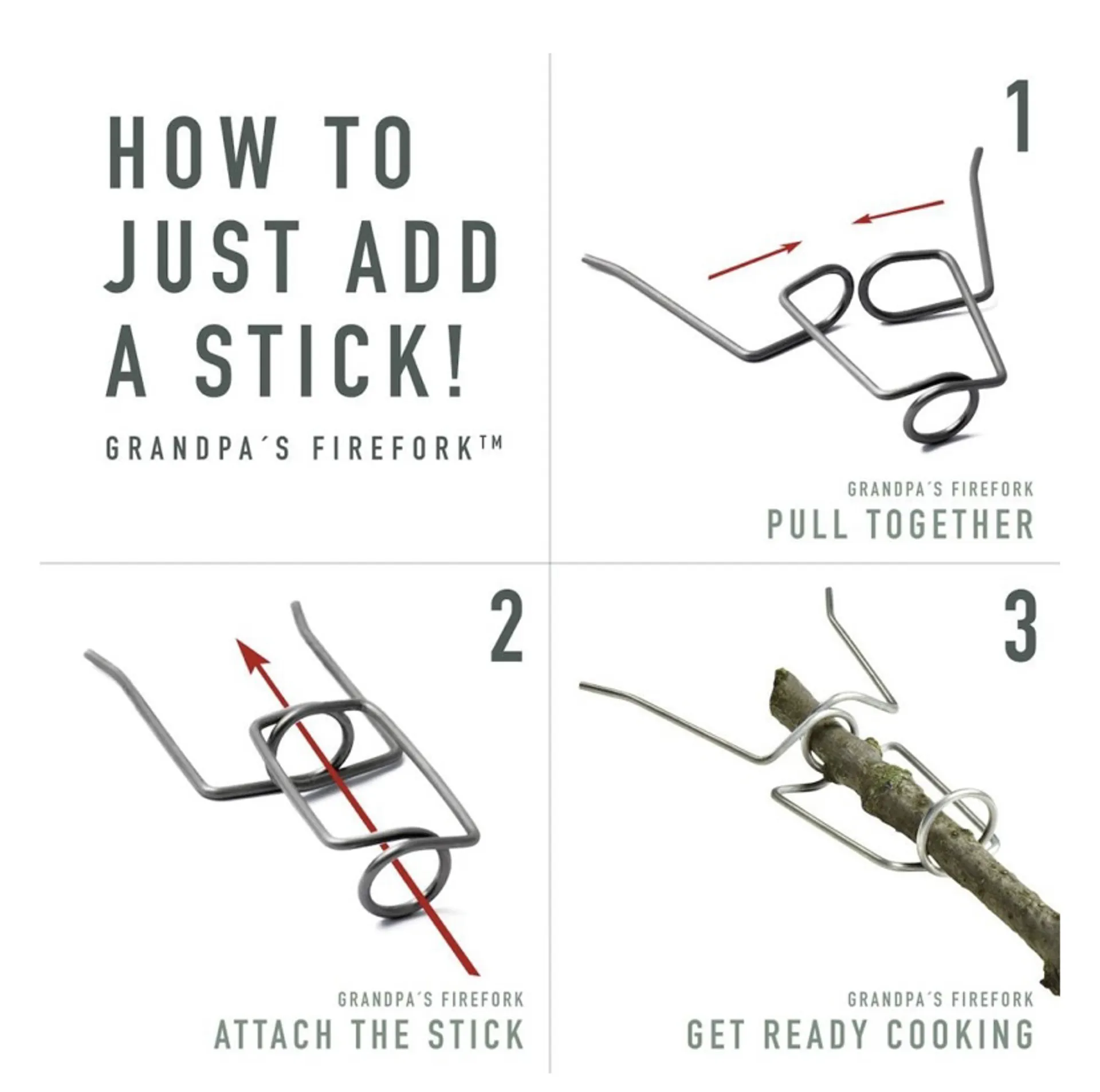 HOW TO JUST ADD A STICK!

GRANDPA´S FIREFORK™

1

GRANDPA´S FIREFORK
PULL TOGETHER

2

GRANDPA´S FIREFORK
ATTACH THE STICK

3

GRANDPA´S FIREFORK
GET READY COOKING